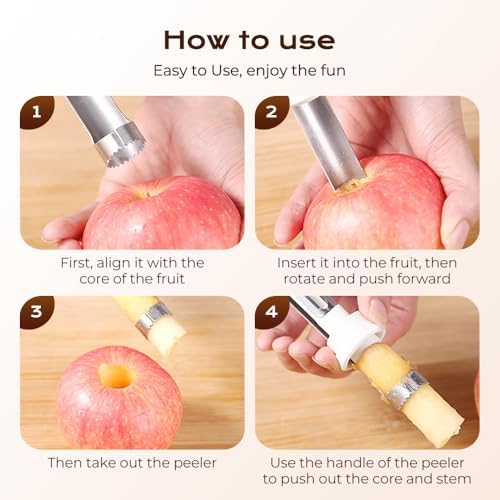 How to use

Easy to Use, enjoy the fun

1

First, align it with the core of the fruit

2

Insert it into the fruit, then rotate and push forward

3

Then take out the peeler

4

Use the handle of the peeler to push out the core and stem