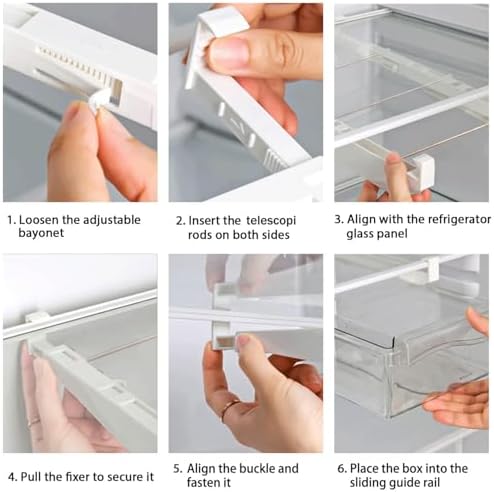 1. Loosen the adjustable bayonet

2. Insert the telescopi rods on both sides

3. Align with the refrigerator glass panel

4. Pull the fixer to secure it

5. Align the buckle and fasten it

6. Place the box into the sliding guide rail