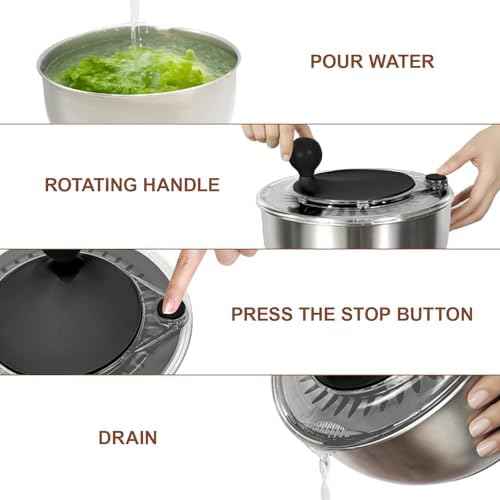 POUR WATER

ROTATING HANDLE

PRESS THE STOP BUTTON

DRAIN