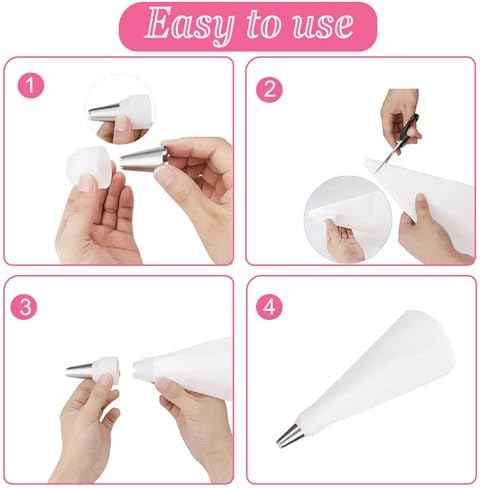 Easy to use

1

2

3

4