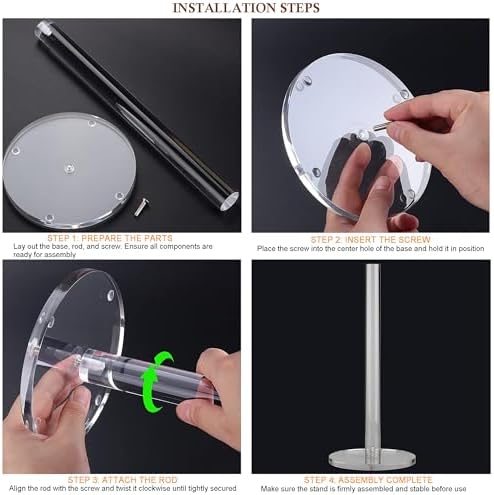 INSTALLATION STEPS

STEP 1: PREPARE THE PARTS
Lay out the base, rod, and screw. Ensure all components are ready for assembly

STEP 2: INSERT THE SCREW
Place the screw into the center hole of the base and hold it in position

STEP 3: ATTACH THE ROD
Align the rod with the screw and twist it clockwise until tightly secured

STEP 4: ASSEMBLY COMPLETE
Make sure the stand is firmly assembled and stable before use