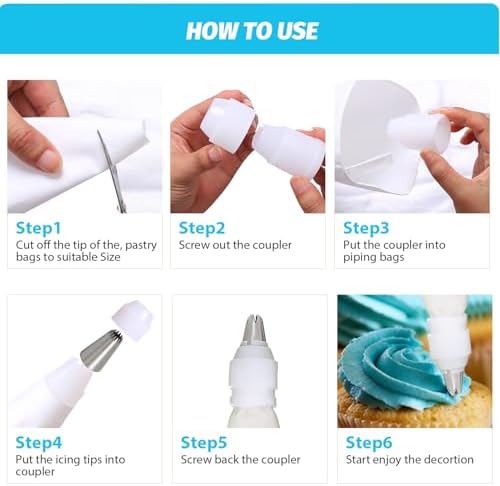 HOW TO USE

Step1
Cut off the tip of the, pastry bags to suitable Size

Step2
Screw out the coupler

Step3
Put the coupler into piping bags

Step4
Put the icing tips into coupler

Step5
Screw back the coupler

Step6
Start enjoy the decortion