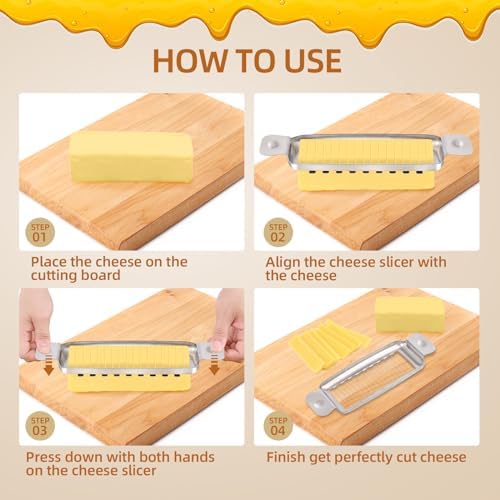 HOW TO USE

STEP 01

Place the cheese on the cutting board

STEP 02

Align the cheese slicer with the cheese

STEP 03

Press down with both hands on the cheese slicer

STEP 04

Finish get perfectly cut cheese