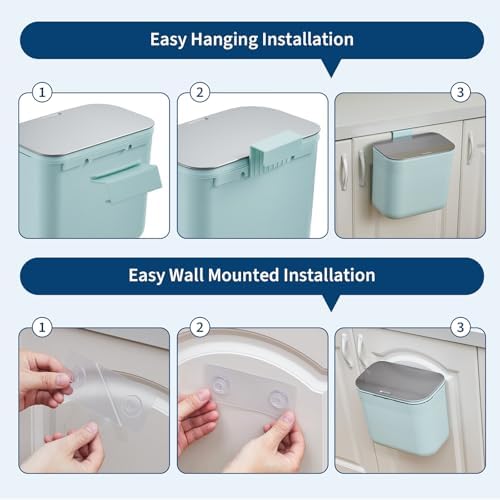 Easy Hanging Installation

1

2

3

Easy Wall Mounted Installation

1

2

3