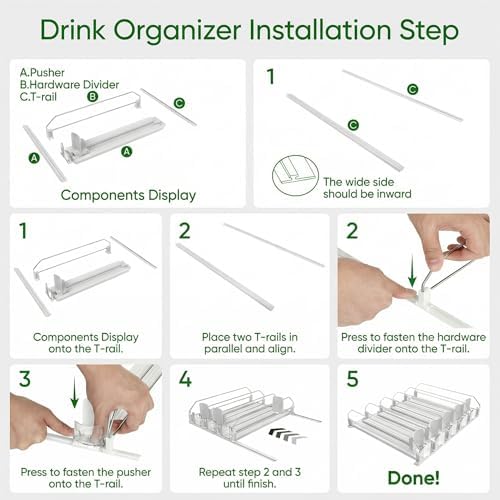 Drink Organizer Installation Step

A.Pusher
B.Hardware Divider
C.T-rail

B C A A

Components Display

1

C C

The wide side should be inward

1

Components Display onto the T-rail.

2

Place two T-rails in parallel and align.

2

Press to fasten the hardware divider onto the T-rail.

3

Press to fasten the pusher onto the T-rail.

4

Repeat step 2 and 3 until finish.

5

Done!