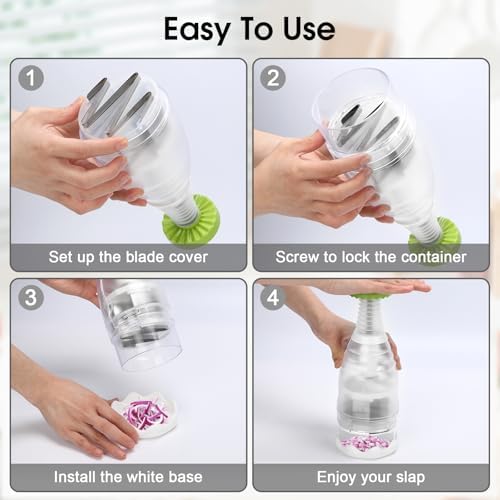 Easy To Use

1

Set up the blade cover

2

Screw to lock the container

3

Install the white base

4

Enjoy your slap