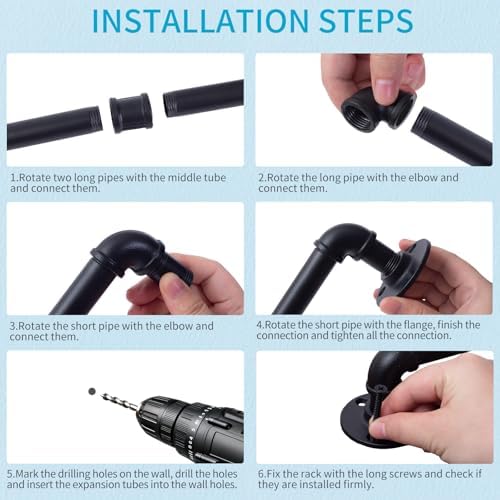 INSTALLATION STEPS

1.Rotate two long pipes with the middle tube and connect them.

2.Rotate the long pipe with the elbow and connect them.

3.Rotate the short pipe with the elbow and connect them.

4.Rotate the short pipe with the flange, finish the connection and tighten all the connection.

5.Mark the drilling holes on the wall, drill the holes and insert the expansion tubes into the wall holes.

6.Fix the rack with the long screws and check if they are installed firmly.