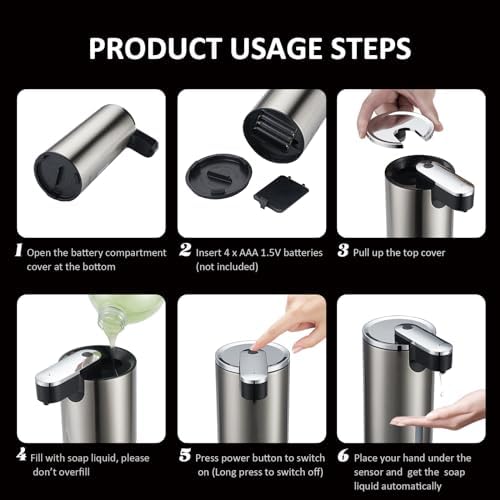 PRODUCT USAGE STEPS

1 Open the battery compartment cover at the bottom

2 Insert 4 x AAA 1.5V batteries (not included)

3 Pull up the top cover

4 Fill with soap liquid, please don't overfill

5 Press power button to switch on (Long press to switch off)

6 Place your hand under the sensor and get the soap liquid automatically