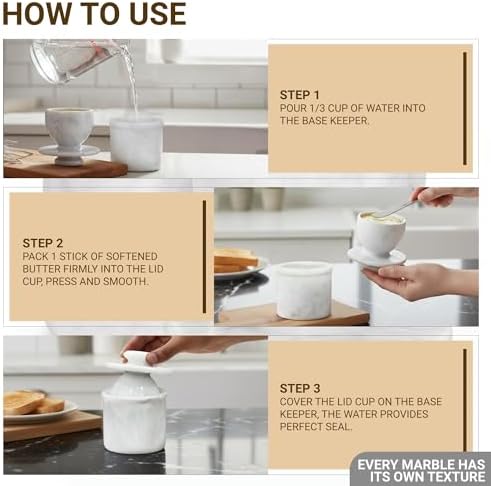 HOW TO USE

STEP 1
POUR 1/3 CUP OF WATER INTO THE BASE KEEPER.

STEP 2
PACK 1 STICK OF SOFTENED BUTTER FIRMLY INTO THE LID CUP, PRESS AND SMOOTH.

STEP 3
COVER THE LID CUP ON THE BASE KEEPER, THE WATER PROVIDES PERFECT SEAL.

EVERY MARBLE HAS ITS OWN TEXTURE