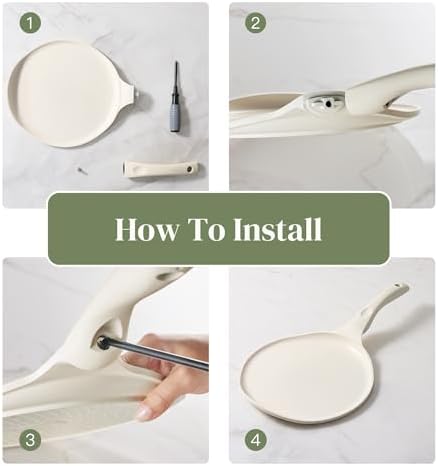 1

2

How To Install

3

4