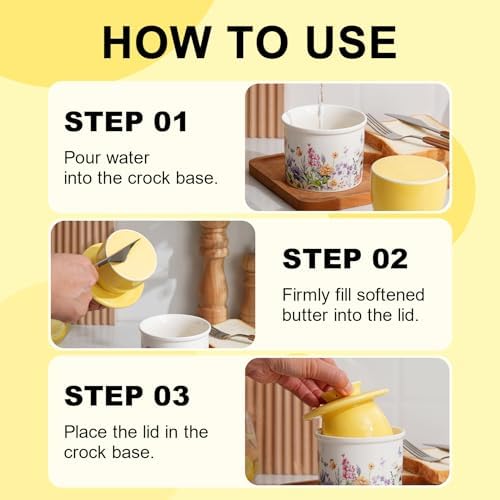 HOW TO USE

STEP 01

Pour water into the crock base.

STEP 02

Firmly fill softened butter into the lid.

STEP 03

Place the lid in the crock base.