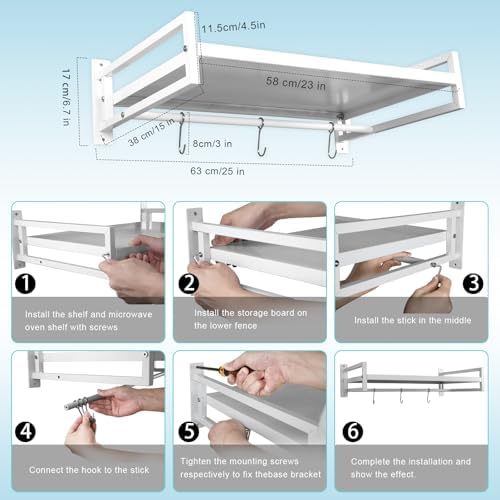 11.5cm/4.5in

17 cm/6.7 in

58 cm/23 in

38 cm/15 in

8cm/3 in

63 cm/25 in

1

Install the shelf and microwave oven shelf with screws

2

Install the storage board on the lower fence

3

Install the stick in the middle

4

Connect the hook to the stick

5

Tighten the mounting screws respectively to fix thebase bracket

6

Complete the installation and show the effect.