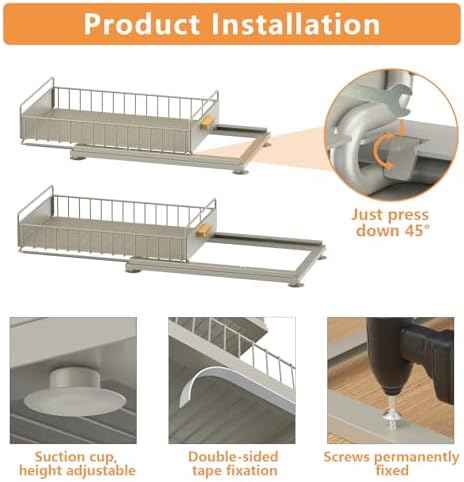 Product Installation

Just press down 45°

Suction cup, height adjustable

Double-sided tape fixation

Screws permanently fixed