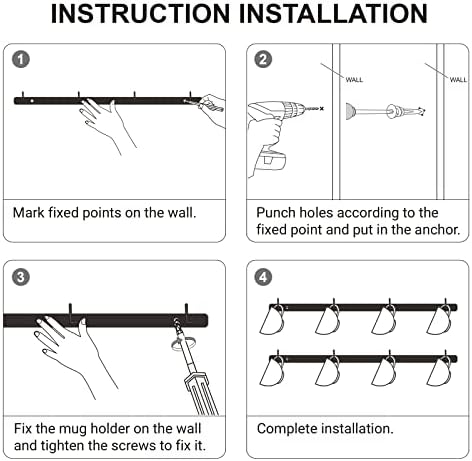 INSTRUCTION INSTALLATION

1

Mark fixed points on the wall.

2

WALL

WALL

Punch holes according to the fixed point and put in the anchor.

3

Fix the mug holder on the wall and tighten the screws to fix it.

4

Complete installation.