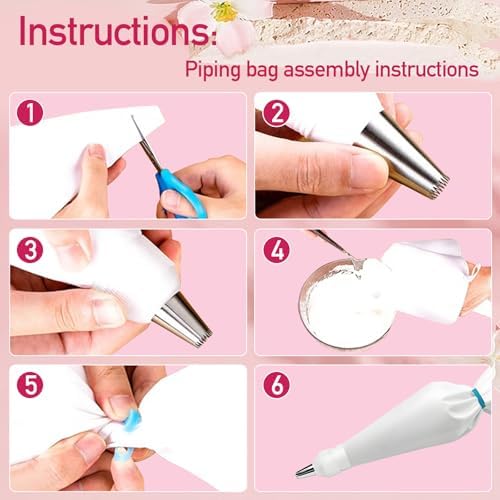 Instructions:

Piping bag assembly instructions

1

2

3

4

5

6