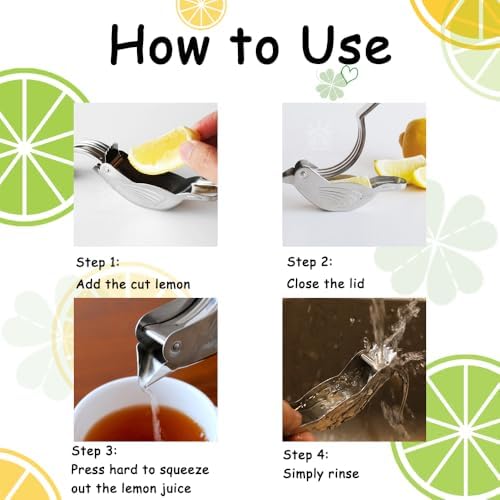 How to Use

Step 1:
Add the cut lemon

Step 2:
Close the lid

Step 3:
Press hard to squeeze out the lemon juice

Step 4:
Simply rinse